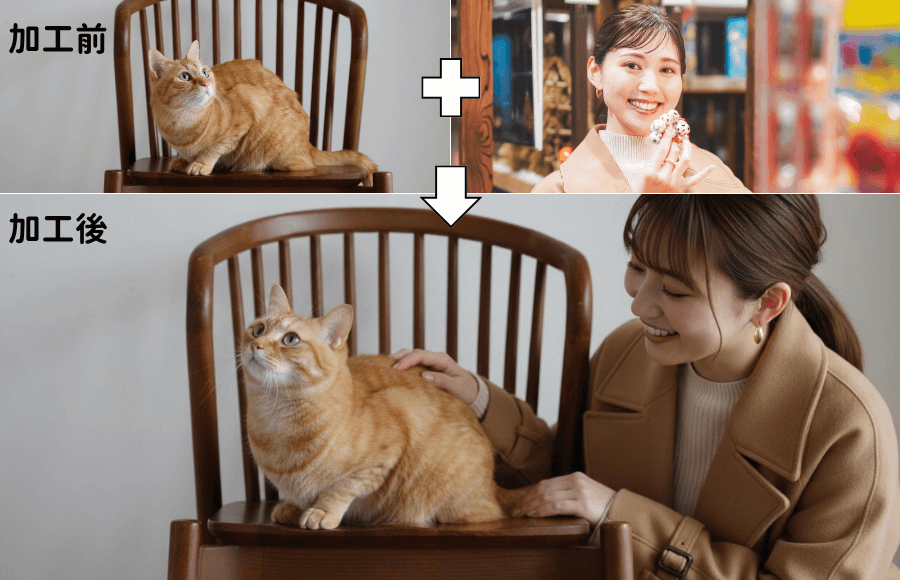 加工前

加工後