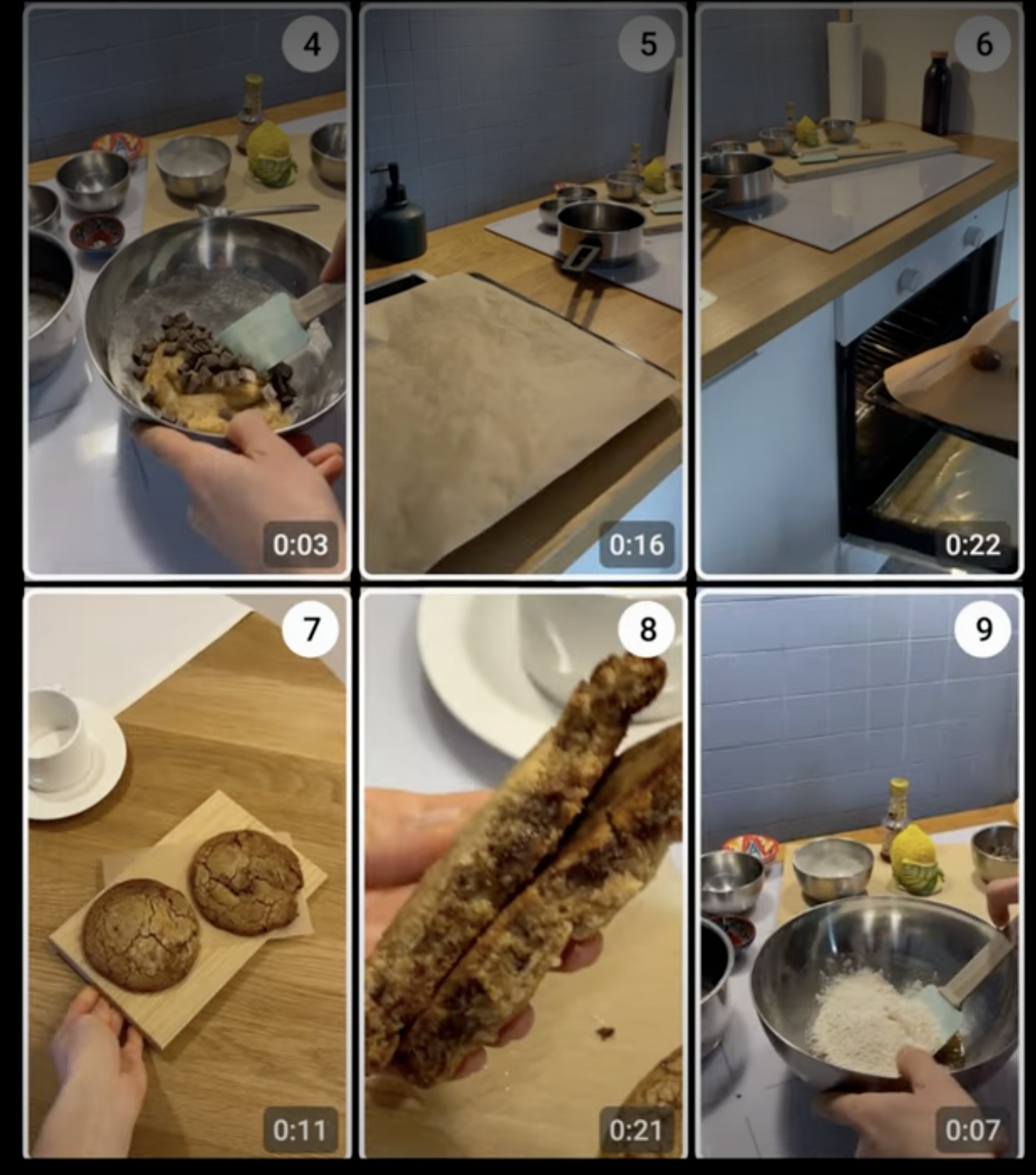 4
0:03
5
0:16
6
0:22
7
0:11
8
0:21
9
0:07