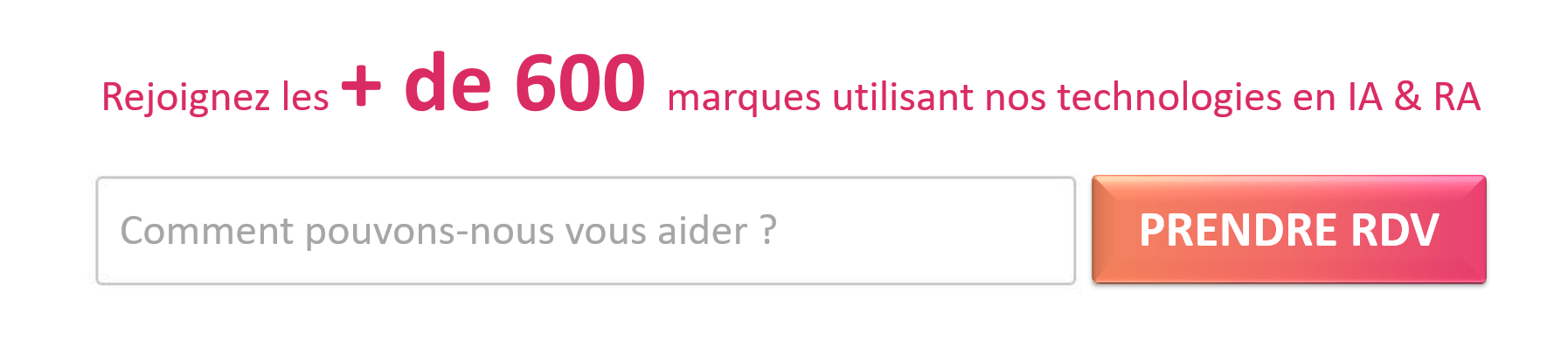 Rejoignez les + de 600 marques utilisant nos technologies en IA & RA

Comment pouvons-nous vous aider ?

PRENDRE RDV