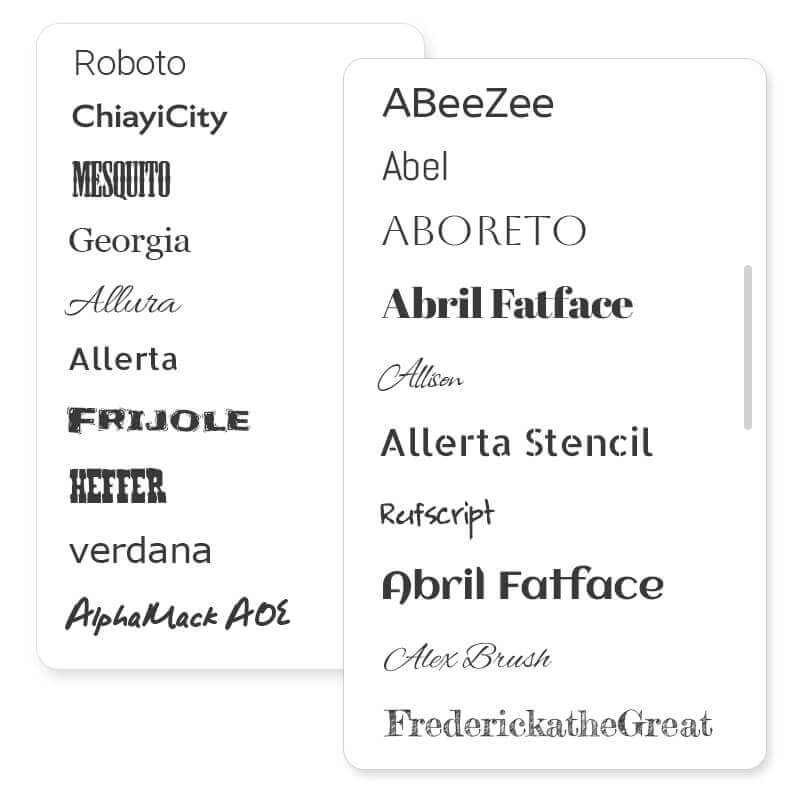 Roboto
ChiayiCity
MESQUITO
Georgia
Allura
Allerta
FRIJOLE
HEFFER
verdana
AlphaMack AOE

ABeeZee
Abel
ABORETO
Abril Fatface
Allison
Allerta Stencil
Rufscript
Abril Fatface
Alex Brush
FrederickatheGreat